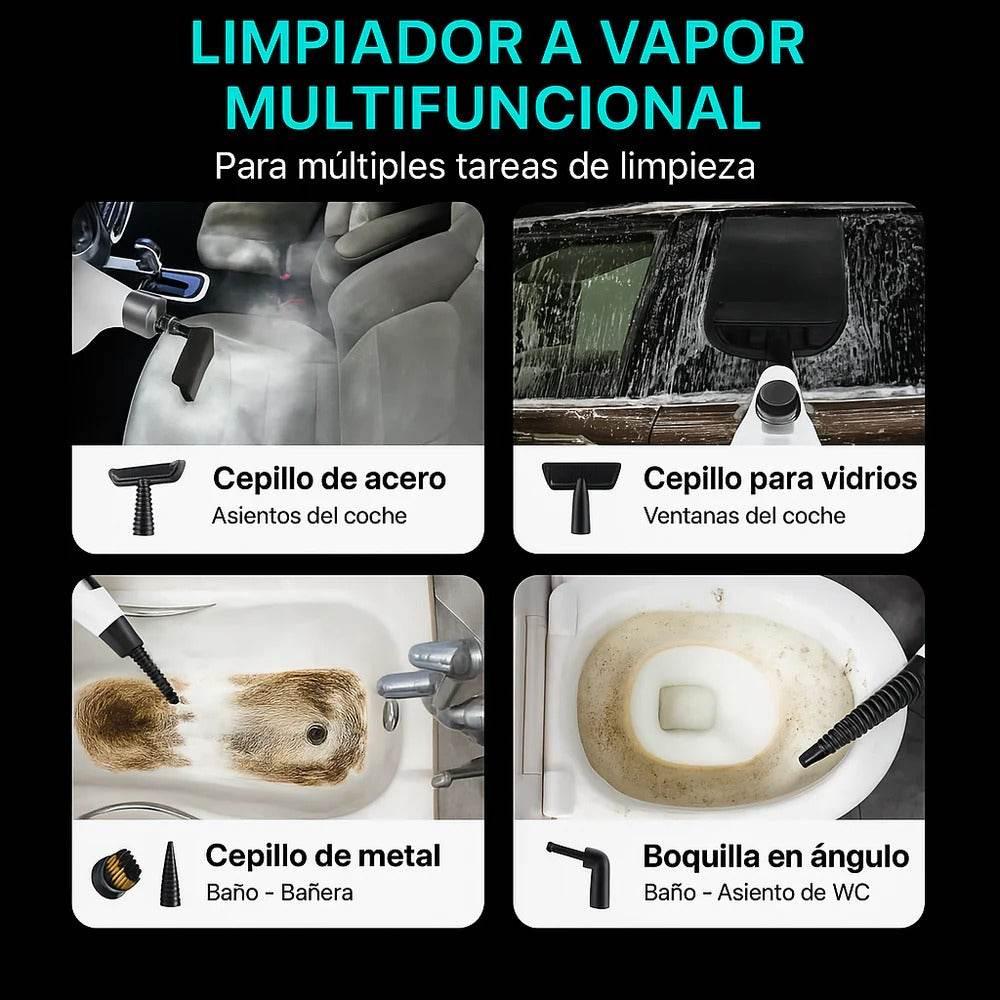 LIMPIADOR A VAPOR MULTIFUNCIONAL

Para múltiples tareas de limpieza

Cepillo de acero
Asientos del coche

Cepillo para vidrios
Ventanas del coche

Cepillo de metal
Baño - Bañera

Boquilla en ángulo
Baño - Asiento de WC