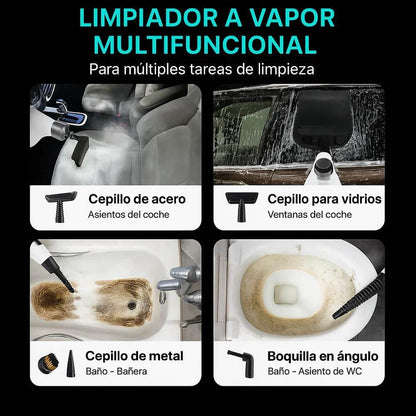 LIMPIADOR A VAPOR MULTIFUNCIONAL

Para múltiples tareas de limpieza

Cepillo de acero
Asientos del coche

Cepillo para vidrios
Ventanas del coche

Cepillo de metal
Baño - Bañera

Boquilla en ángulo
Baño - Asiento de WC