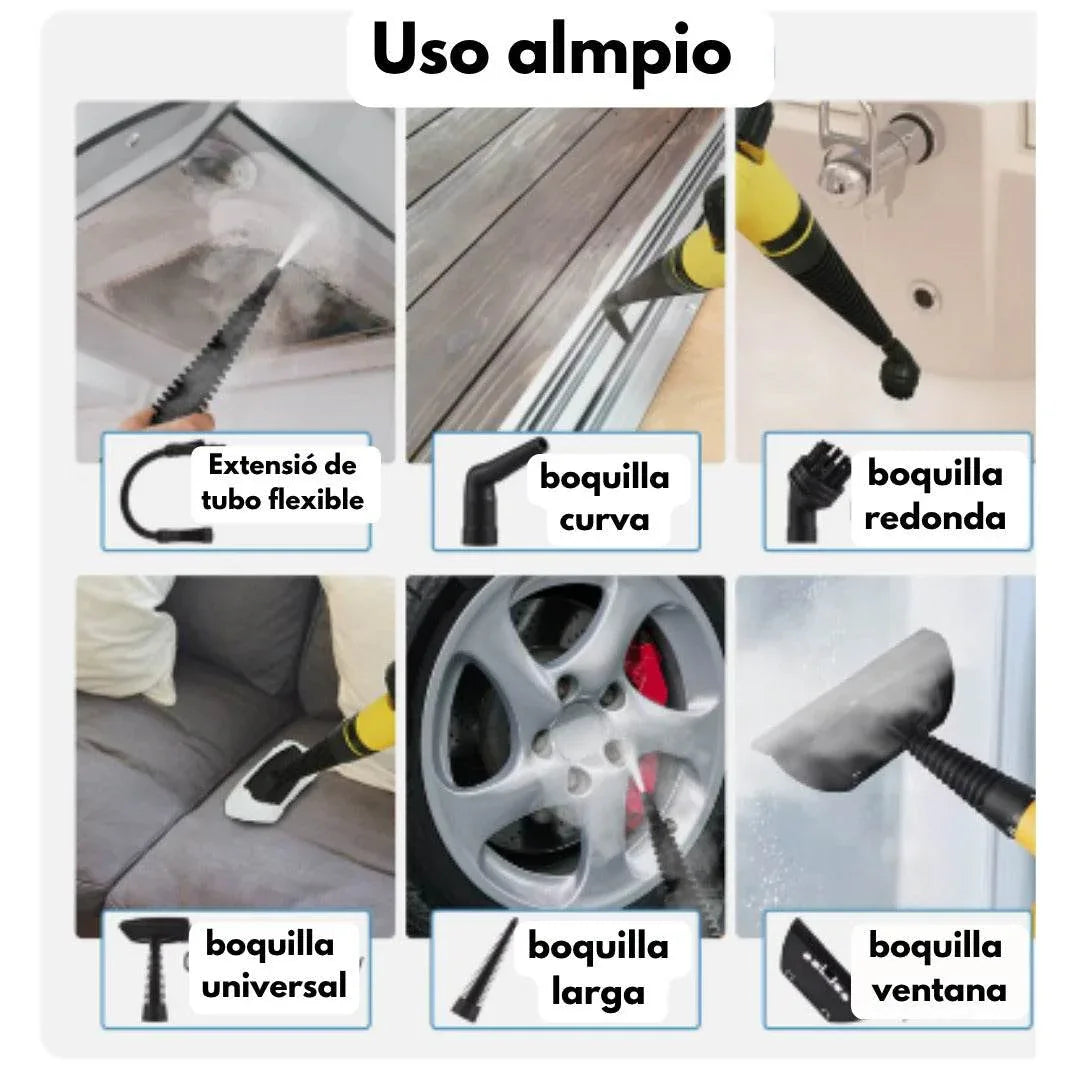 Uso almpio

Extensió de tubo flexible

boquilla curva

boquilla redonda

boquilla universal

boquilla larga

boquilla ventana